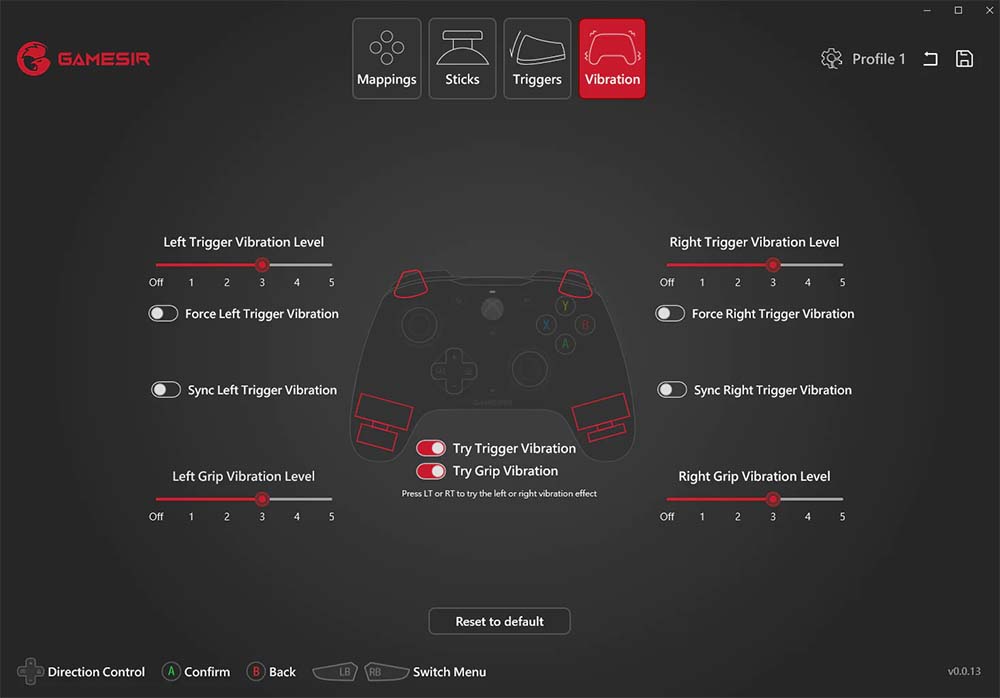 GAMESIR

Mappings
Sticks
Triggers
Vibration

Profile 1

Left Trigger Vibration Level
Off 1 2 3 4 5
Force Left Trigger Vibration

Sync Left Trigger Vibration

Left Grip Vibration Level
Off 1 2 3 4 5

Y
X
B
A
GAMESIR

Try Trigger Vibration
Try Grip Vibration
Press LT or RT to try the left or right vibration effect

Right Trigger Vibration Level
Off 1 2 3 4 5
Force Right Trigger Vibration

Sync Right Trigger Vibration

Right Grip Vibration Level
Off 1 2 3 4 5

Reset to default

Direction Control A Confirm B Back LB RB Switch Menu

v0.0.13